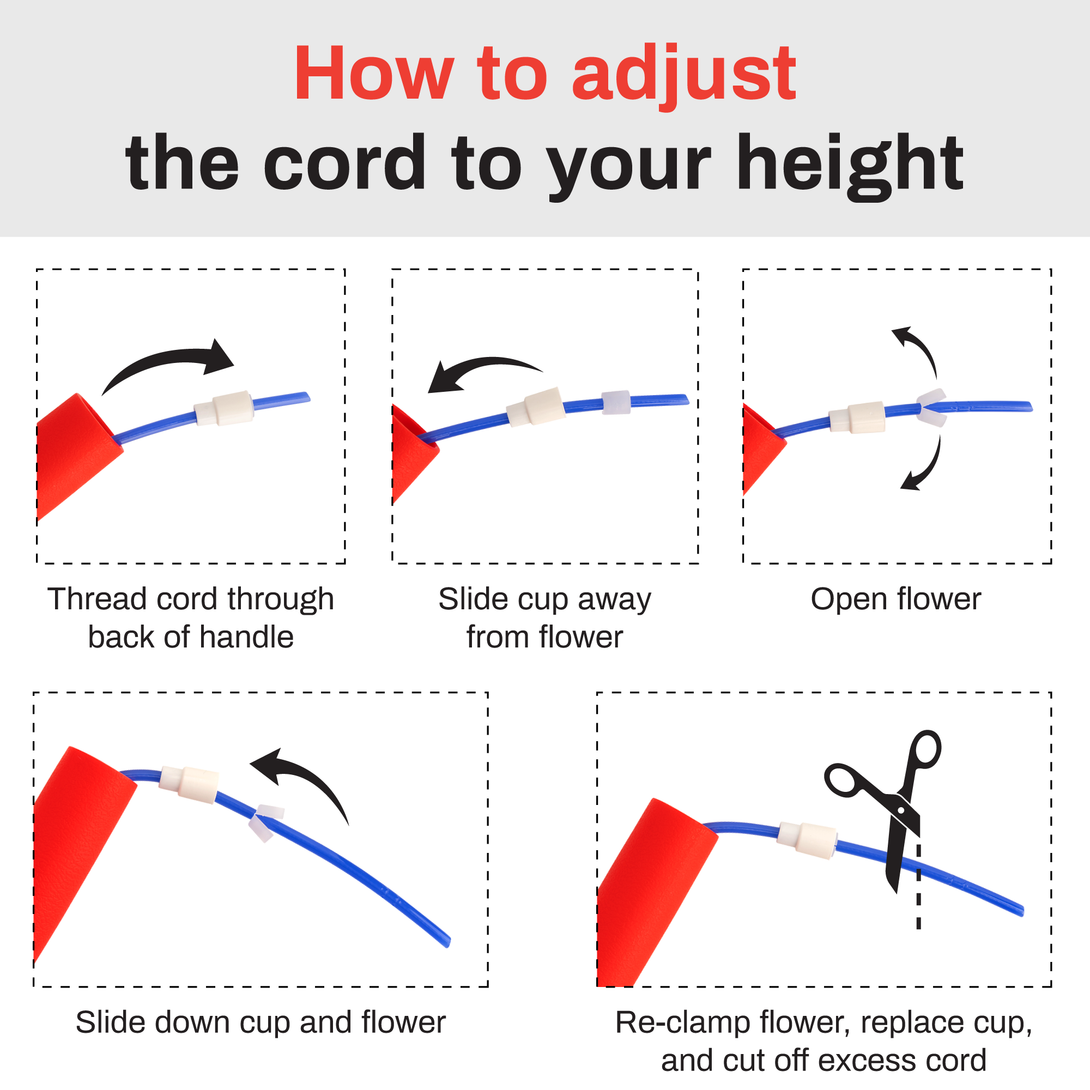 How to adjust
the cord to your height

Thread cord through back of handle

Slide cup away from flower

Open flower

Slide down cup and flower

Re-clamp flower, replace cup, and cut off excess cord